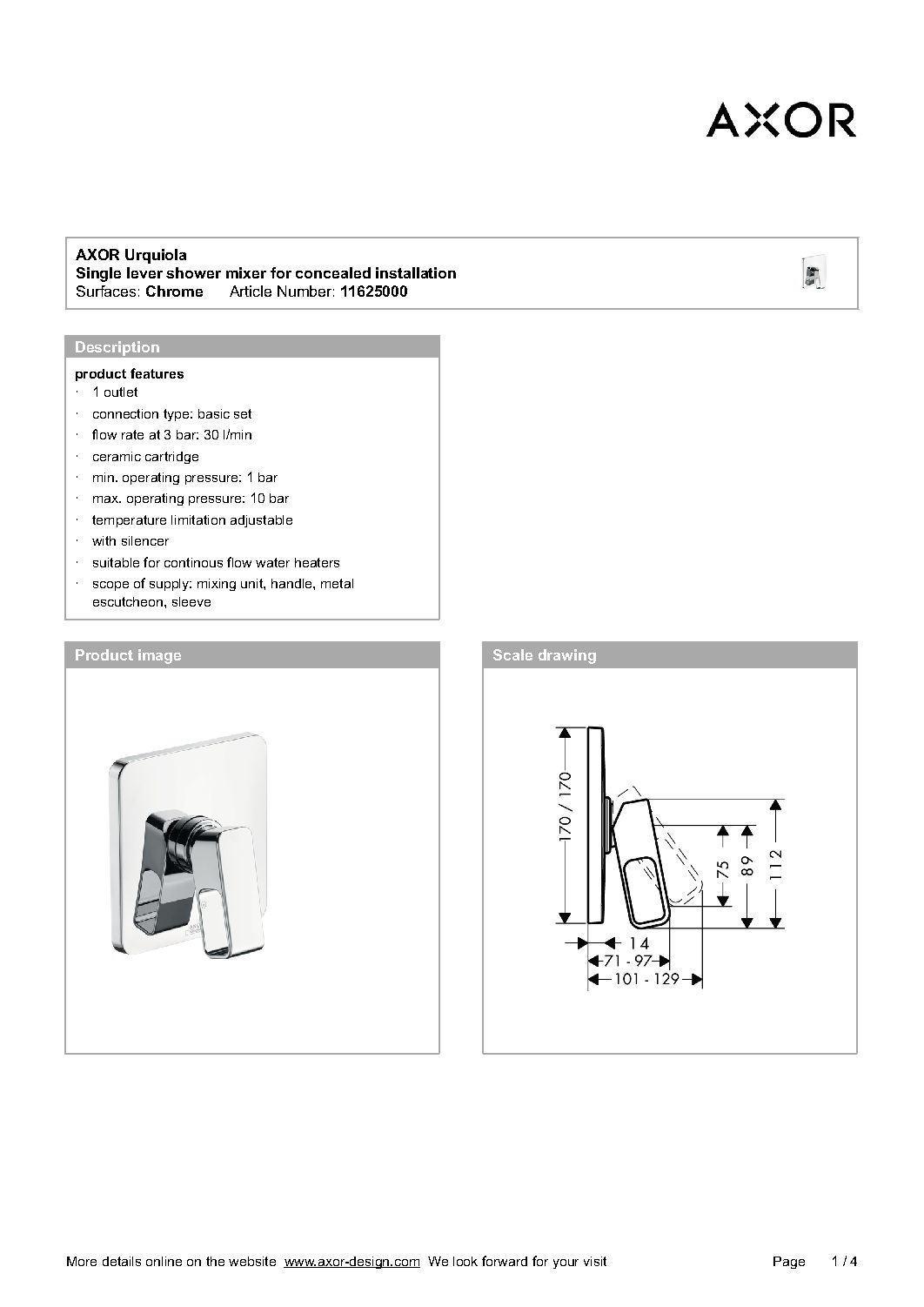 AXOR

AXOR Urquiola
Single lever shower mixer for concealed installation
Surfaces: Chrome Article Number: 11625000

Description

product features
· 1 outlet
· connection type: basic set
· flow rate at 3 bar: 30 l/min
· ceramic cartridge
· min. operating pressure: 1 bar
· max. operating pressure: 10 bar
· temperature limitation adjustable
· with silencer
· suitable for continous flow water heaters
· scope of supply: mixing unit, handle, metal escutcheon, sleeve

Product image

Scale drawing

170 / 170
75
89
112
14
71 - 97
101 - 129

More details online on the website www.axor-design.com We look forward for your visit

Page 1 / 4